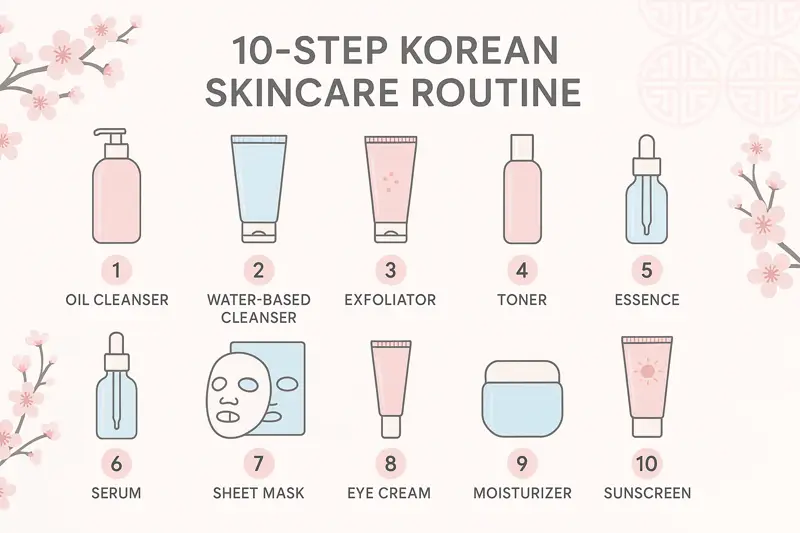 10-STEP KOREAN SKINCARE ROUTINE

1
OIL CLEANSER

2
WATER-BASED CLEANSER

3
EXFOLIATOR

4
TONER

5
ESSENCE

6
SERUM

7
SHEET MASK

8
EYE CREAM

9
MOISTURIZER

10
SUNSCREEN